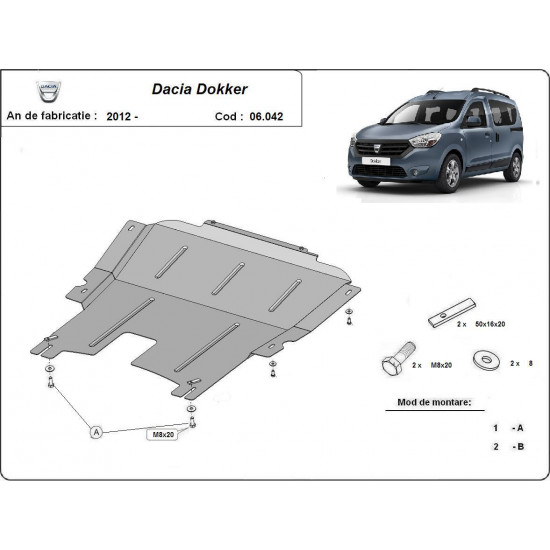 DACIA

Dacia Dokker

An de fabricatie : 2012 - Cod : 06.042

Dokker

2 x 50x16x20

2 x M8x20

2 x 8

Mod de montare:

1 - A

2 - B

A

M8x20